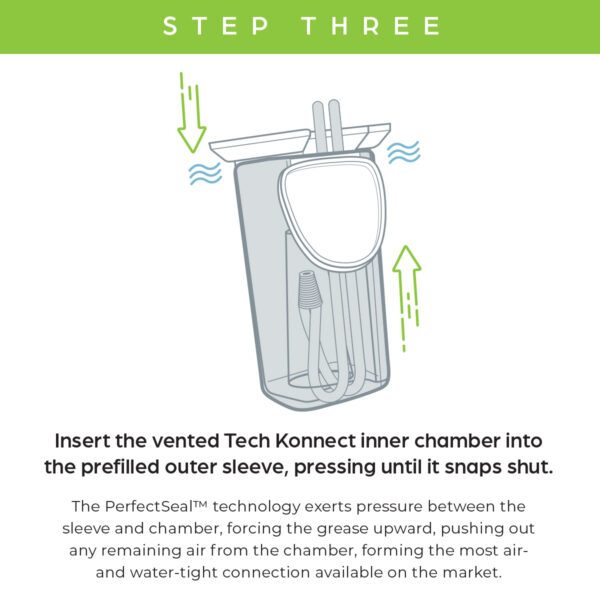 STEP THREE

Insert the vented Tech Konnect inner chamber into the prefilled outer sleeve, pressing until it snaps shut.

The PerfectSeal™ technology exerts pressure between the sleeve and chamber, forcing the grease upward, pushing out any remaining air from the chamber, forming the most air- and water-tight connection available on the market.